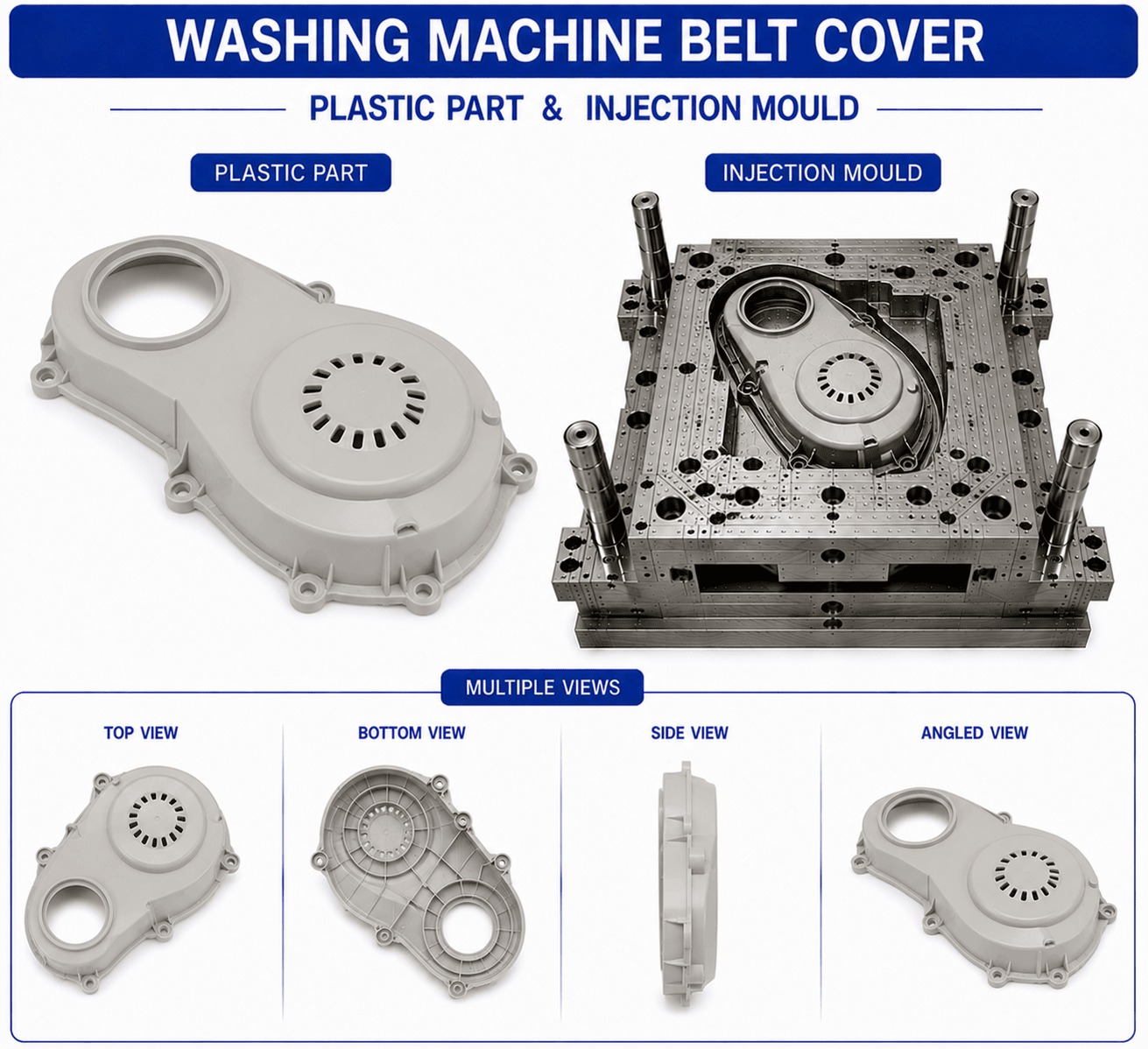 WASHING MACHINE BELT COVER

PLASTIC PART & INJECTION MOULD

PLASTIC PART

INJECTION MOULD

MULTIPLE VIEWS

TOP VIEW

BOTTOM VIEW

SIDE VIEW

ANGLED VIEW